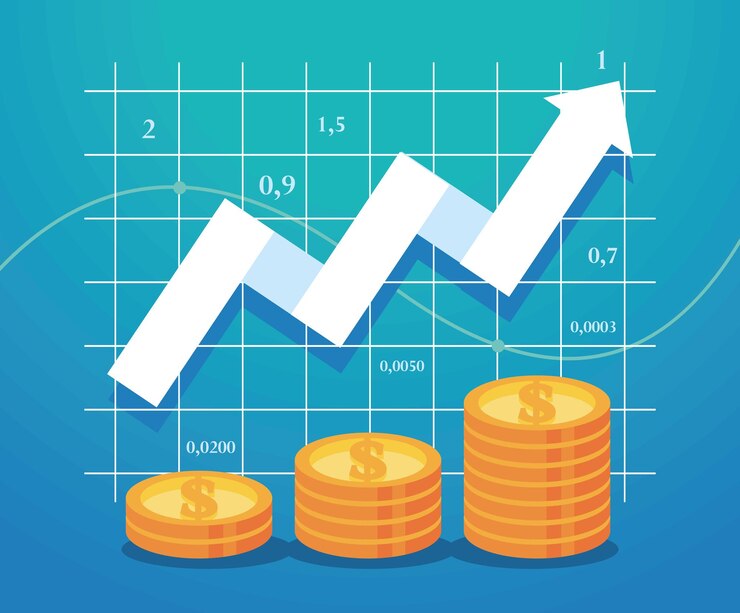 1

2

1,5

0,9

0,7

0,0003

0,0050

0,0200

$

$

$